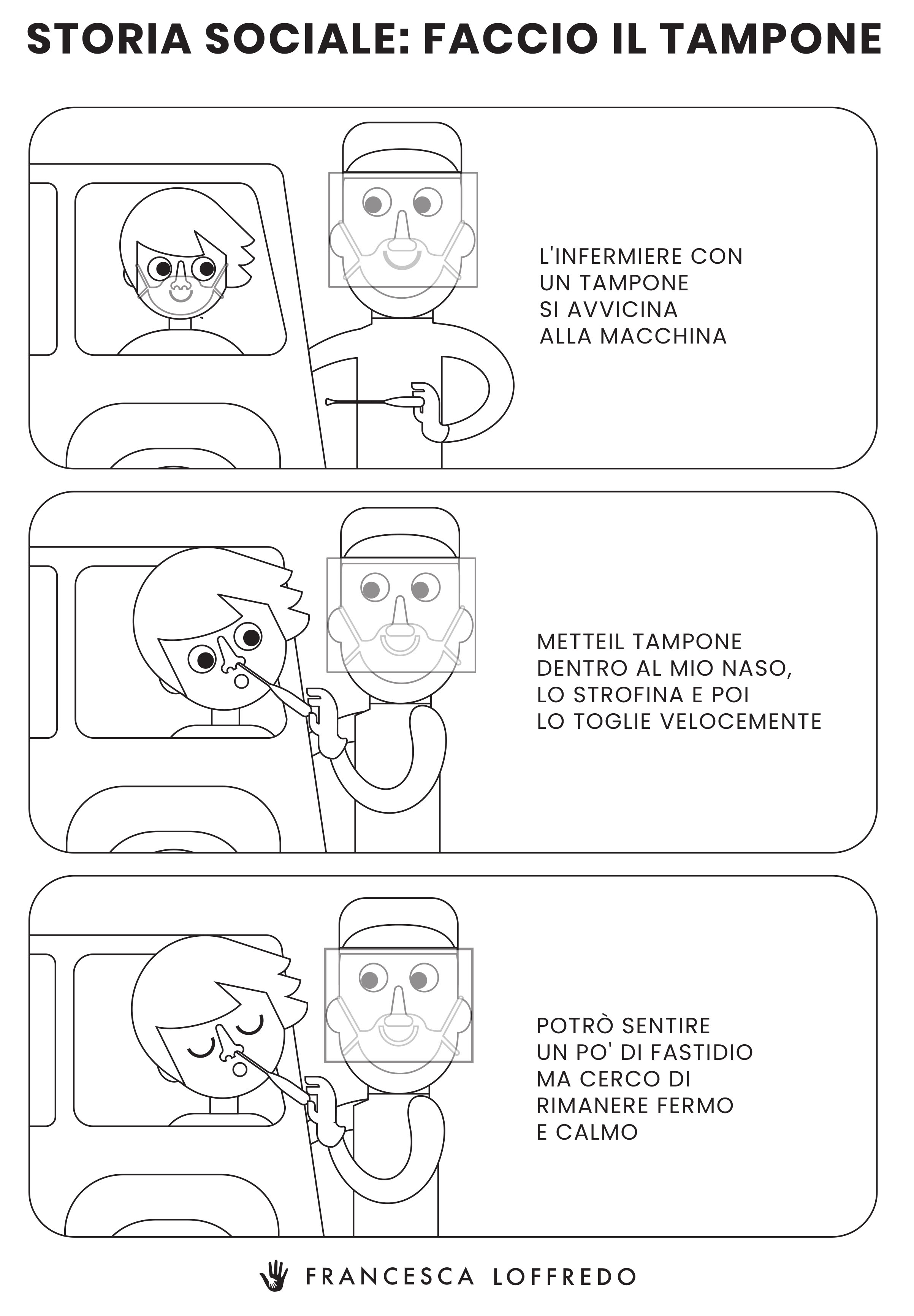 STORIA SOCIALE: FACCIO IL TAMPONE

L'INFERMIERE CON UN TAMPONE SI AVVICINA ALLA MACCHINA

METTEIL TAMPONE DENTRO AL MIO NASO, LO STROFINA E POI LO TOGLIE VELOCEMENTE

POTRÒ SENTIRE UN PO' DI FASTIDIO MA CERCO DI RIMANERE FERMO E CALMO

FRANCESCA LOFFREDO